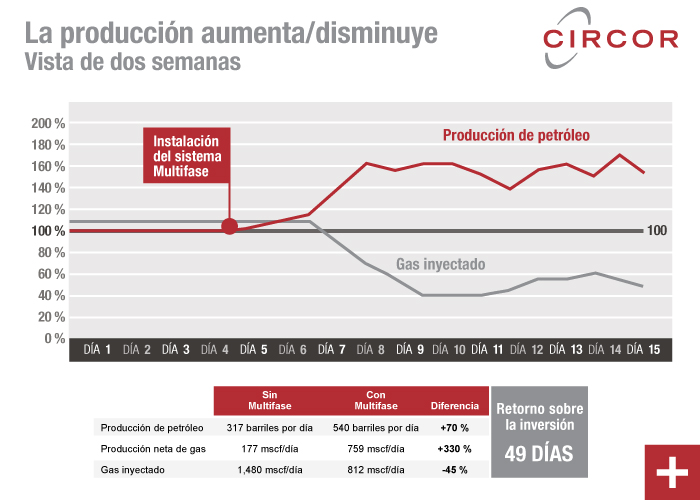 La producción aumenta/disminuye
Vista de dos semanas

CIRCOR

200 %
180 %
160 %
140 %
120 %
100 %
80 %
60 %
40 %
20 %
0 %

Instalación del sistema Multifase

Producción de petróleo

100

Gas inyectado

DÍA 1 DÍA 2 DÍA 3 DÍA 4 DÍA 5 DÍA 6 DÍA 7 DÍA 8 DÍA 9 DÍA 10 DÍA 11 DÍA 12 DÍA 13 DÍA 14 DÍA 15

| | Sin Multifase | Con Multifase | Diferencia |
|---|---|---|---|
| Producción de petróleo | 317 barriles por día | 540 barriles por día | +70 % |
| Producción neta de gas | 177 mscf/día | 759 mscf/día | +330 % |
| Gas inyectado | 1,480 mscf/día | 812 mscf/día | -45 % |

Retorno sobre la inversión
49 DÍAS

+